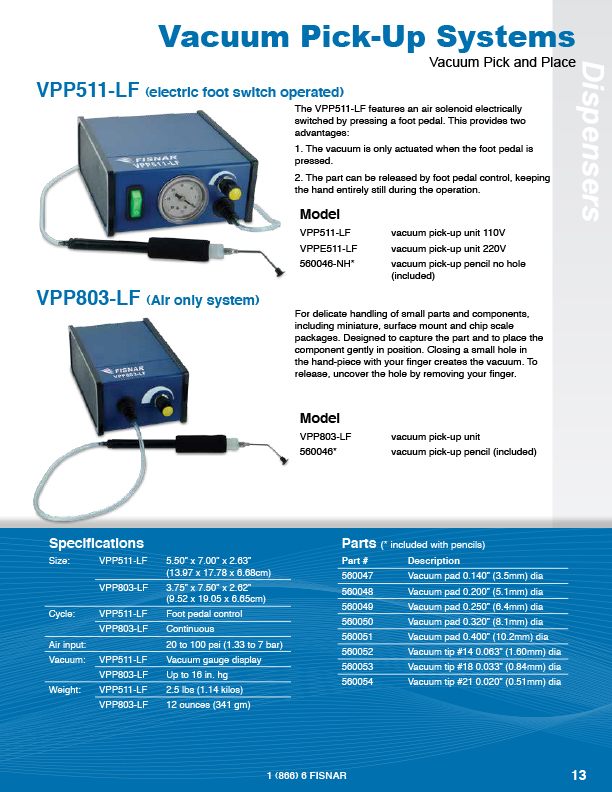 Vacuum Pick-Up Systems

Vacuum Pick and Place

Dispensers

VPP511-LF (electric foot switch operated)

FISNAR VPP511-LF

The VPP511-LF features an air solenoid electrically switched by pressing a foot pedal. This provides two advantages:

1. The vacuum is only actuated when the foot pedal is pressed.

2. The part can be released by foot pedal control, keeping the hand entirely still during the operation.

Model

| | |
|---|---|
| VPP511-LF | vacuum pick-up unit 110V |
| VPPE511-LF | vacuum pick-up unit 220V |
| 560046-NH* | vacuum pick-up pencil no hole (included) |

VPP803-LF (Air only system)

FISNAR VPP803-LF

For delicate handling of small parts and components, including miniature, surface mount and chip scale packages. Designed to capture the part and to place the component gently in position. Closing a small hole in the hand-piece with your finger creates the vacuum. To release, uncover the hole by removing your finger.

Model

| | |
|---|---|
| VPP803-LF | vacuum pick-up unit |
| 560046* | vacuum pick-up pencil (included) |

Specifications

| | | |
|---|---|---|
| Size: | VPP511-LF | 5.50" x 7.00" x 2.63" (13.97 x 17.78 x 6.68cm) |
| | VPP803-LF | 3.75" x 7.50" x 2.62" (9.52 x 19.05 x 6.65cm) |
| Cycle: | VPP511-LF | Foot pedal control |
| | VPP803-LF | Continuous |
| Air input: | | 20 to 100 psi (1.33 to 7 bar) |
| Vacuum: | VPP511-LF | Vacuum gauge display |
| | VPP803-LF | Up to 16 in. hg |
| Weight: | VPP511-LF | 2.5 lbs (1.14 kilos) |
| | VPP803-LF | 12 ounces (341 gm) |

Parts (* included with pencils)

| Part # | Description |
|---|---|
| 560047 | Vacuum pad 0.140" (3.5mm) dia |
| 560048 | Vacuum pad 0.200" (5.1mm) dia |
| 560049 | Vacuum pad 0.250" (6.4mm) dia |
| 560050 | Vacuum pad 0.320" (8.1mm) dia |
| 560051 | Vacuum pad 0.400" (10.2mm) dia |
| 560052 | Vacuum tip #14 0.063" (1.60mm) dia |
| 560053 | Vacuum tip #18 0.033" (0.84mm) dia |
| 560054 | Vacuum tip #21 0.020" (0.51mm) dia |

1 (866) 6 FISNAR

13