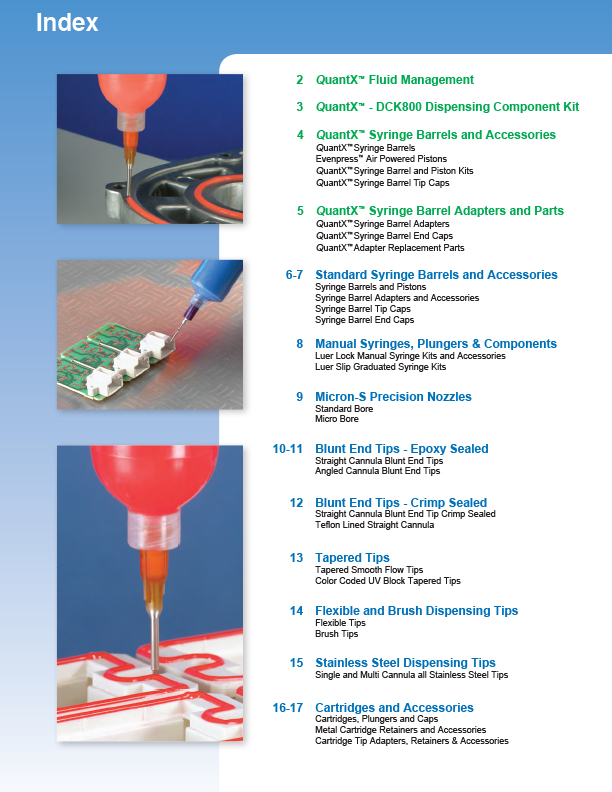 Index

2 QuantX™ Fluid Management

3 QuantX™ - DCK800 Dispensing Component Kit

4 QuantX™ Syringe Barrels and Accessories
QuantX™ Syringe Barrels
Evenpress™ Air Powered Pistons
QuantX™ Syringe Barrel and Piston Kits
QuantX™ Syringe Barrel Tip Caps

5 QuantX™ Syringe Barrel Adapters and Parts
QuantX™ Syringe Barrel Adapters
QuantX™ Syringe Barrel End Caps
QuantX™ Adapter Replacement Parts

6-7 Standard Syringe Barrels and Accessories
Syringe Barrels and Pistons
Syringe Barrel Adapters and Accessories
Syringe Barrel Tip Caps
Syringe Barrel End Caps

8 Manual Syringes, Plungers & Components
Luer Lock Manual Syringe Kits and Accessories
Luer Slip Graduated Syringe Kits

9 Micron-S Precision Nozzles
Standard Bore
Micro Bore

10-11 Blunt End Tips - Epoxy Sealed
Straight Cannula Blunt End Tips
Angled Cannula Blunt End Tips

12 Blunt End Tips - Crimp Sealed
Straight Cannula Blunt End Tip Crimp Sealed
Teflon Lined Straight Cannula

13 Tapered Tips
Tapered Smooth Flow Tips
Color Coded UV Block Tapered Tips

14 Flexible and Brush Dispensing Tips
Flexible Tips
Brush Tips

15 Stainless Steel Dispensing Tips
Single and Multi Cannula all Stainless Steel Tips

16-17 Cartridges and Accessories
Cartridges, Plungers and Caps
Metal Cartridge Retainers and Accessories
Cartridge Tip Adapters, Retainers & Accessories